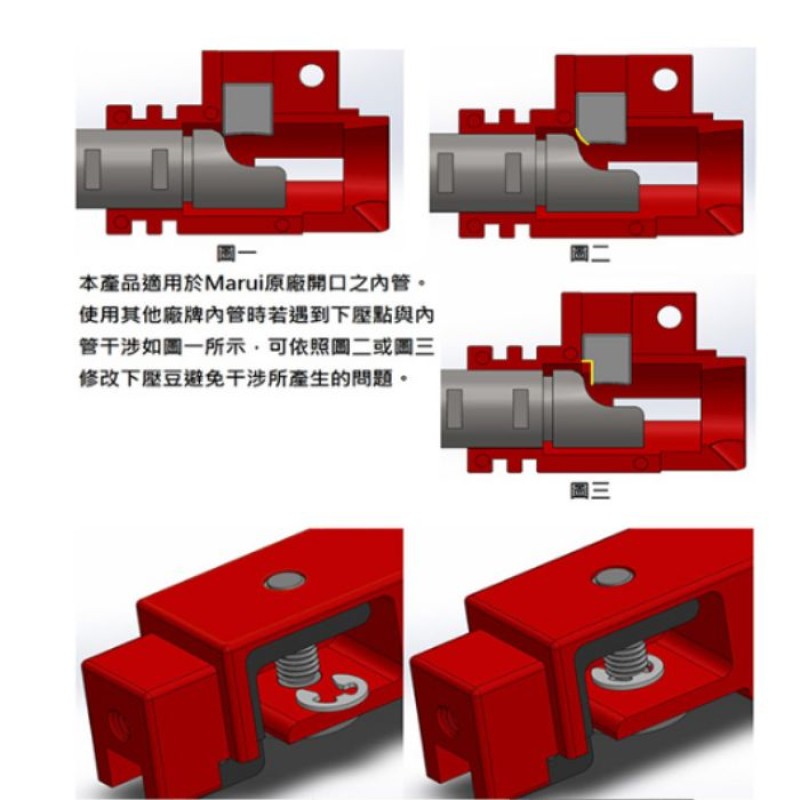 圖一

圖二

本產品適用於Marui原廠開口之內管。使用其他廠牌內管時若遇到下壓點與內管干涉如圖一所示，可依照圖二或圖三修改下壓豆避免干涉所產生的問題。

圖三